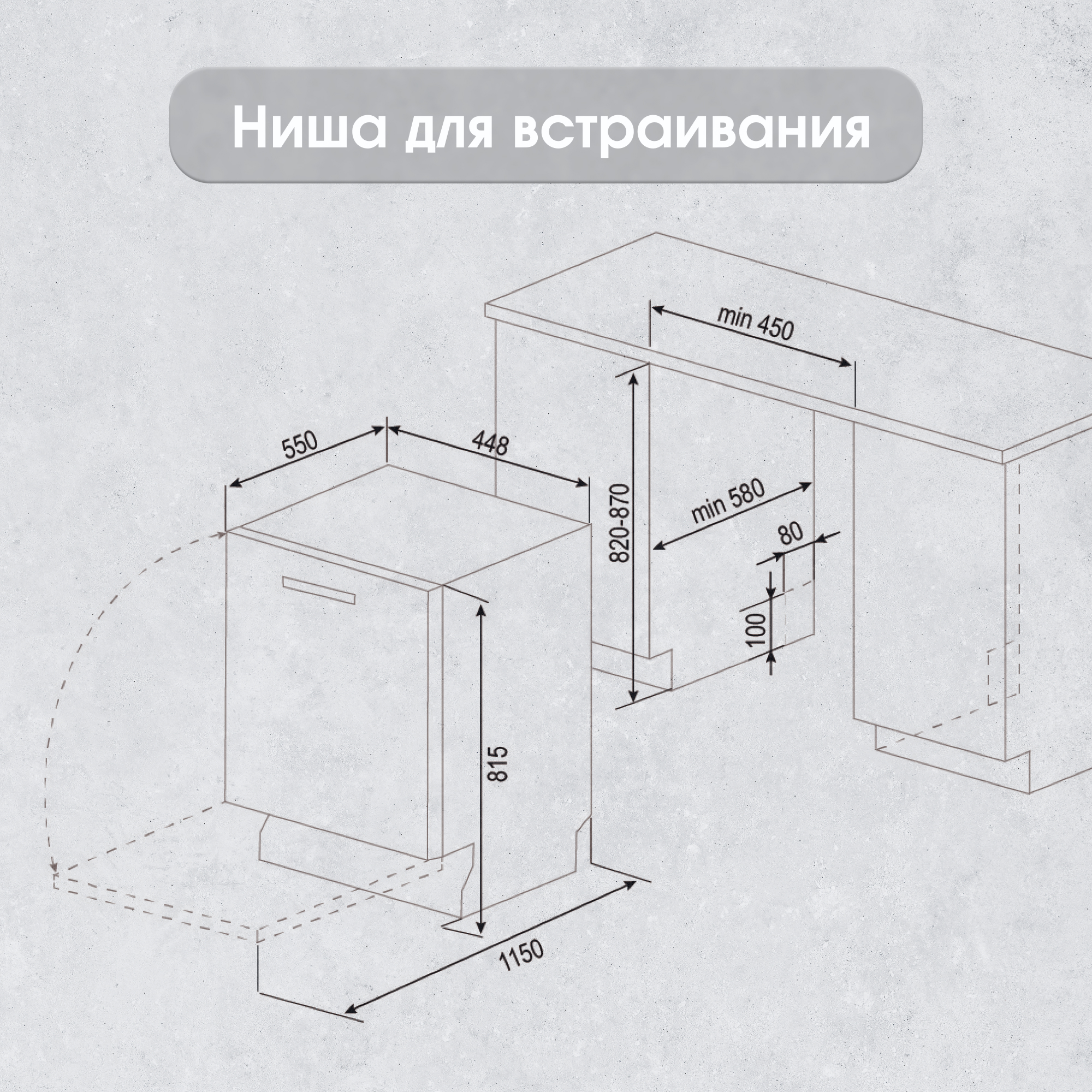 Ниша для встраивания

min 450

550

448

820-870

min 580

80

100

815

1150