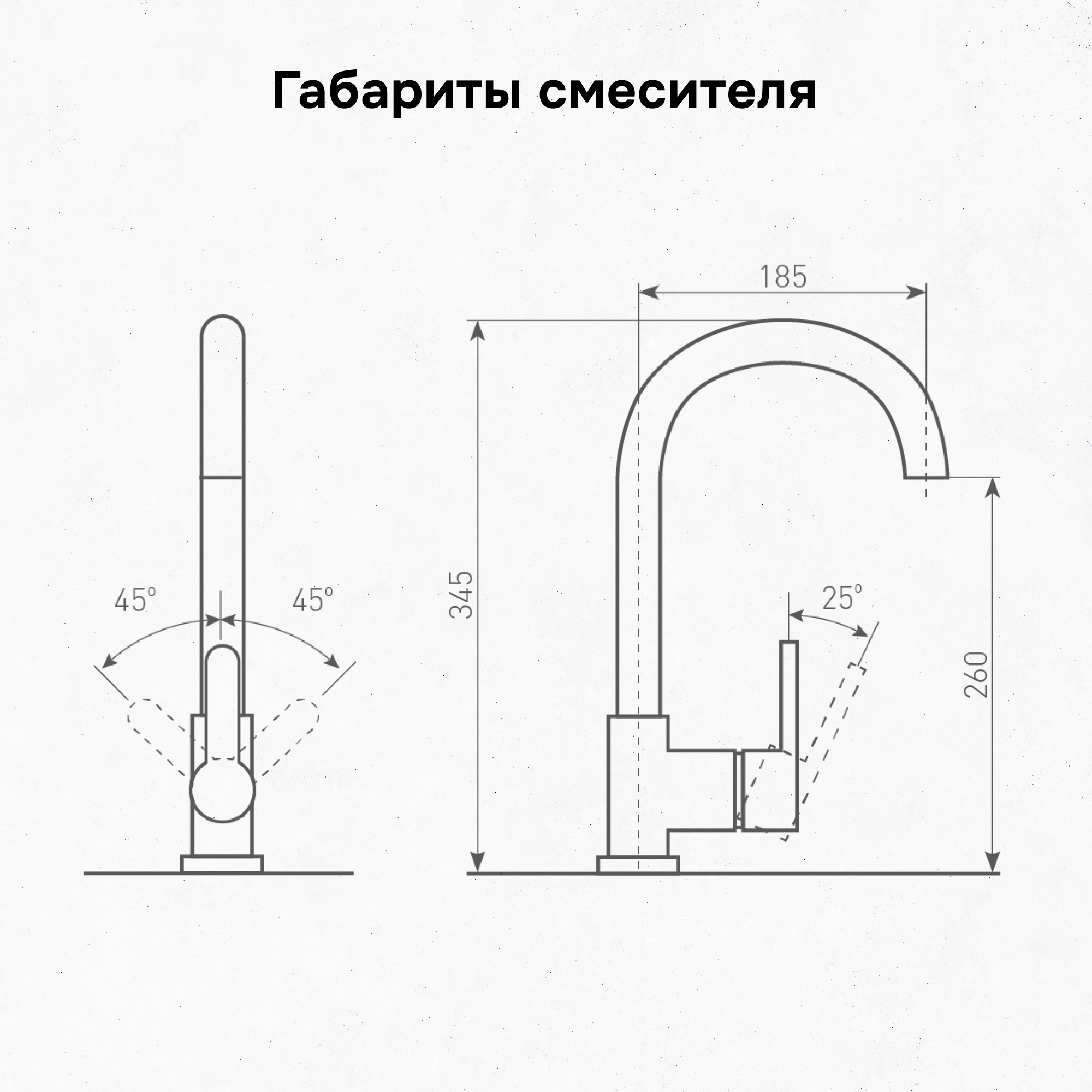 Габариты смесителя

45°

45°

185

345

25°

260