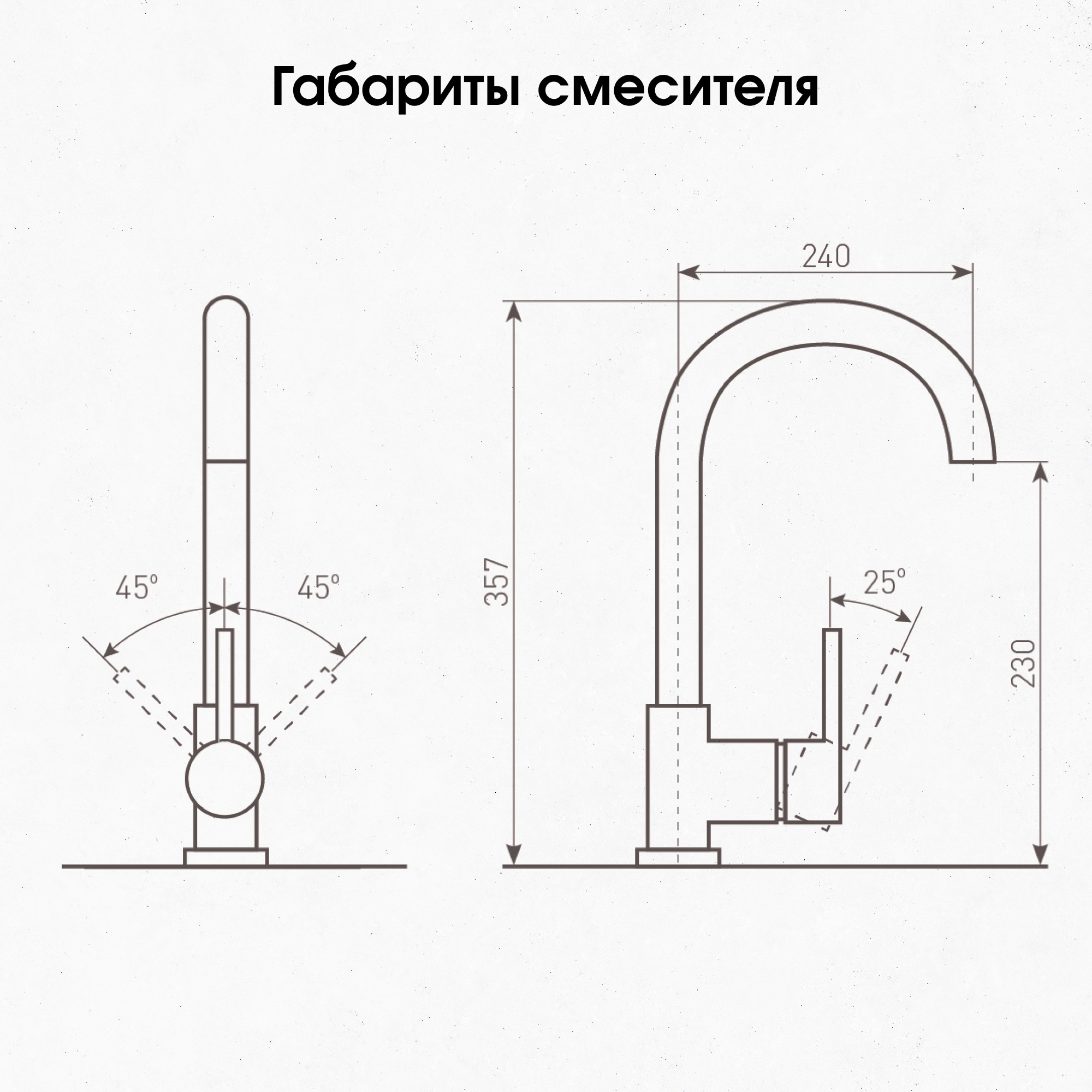 Габариты смесителя

45°

45°

240

357

25°

230