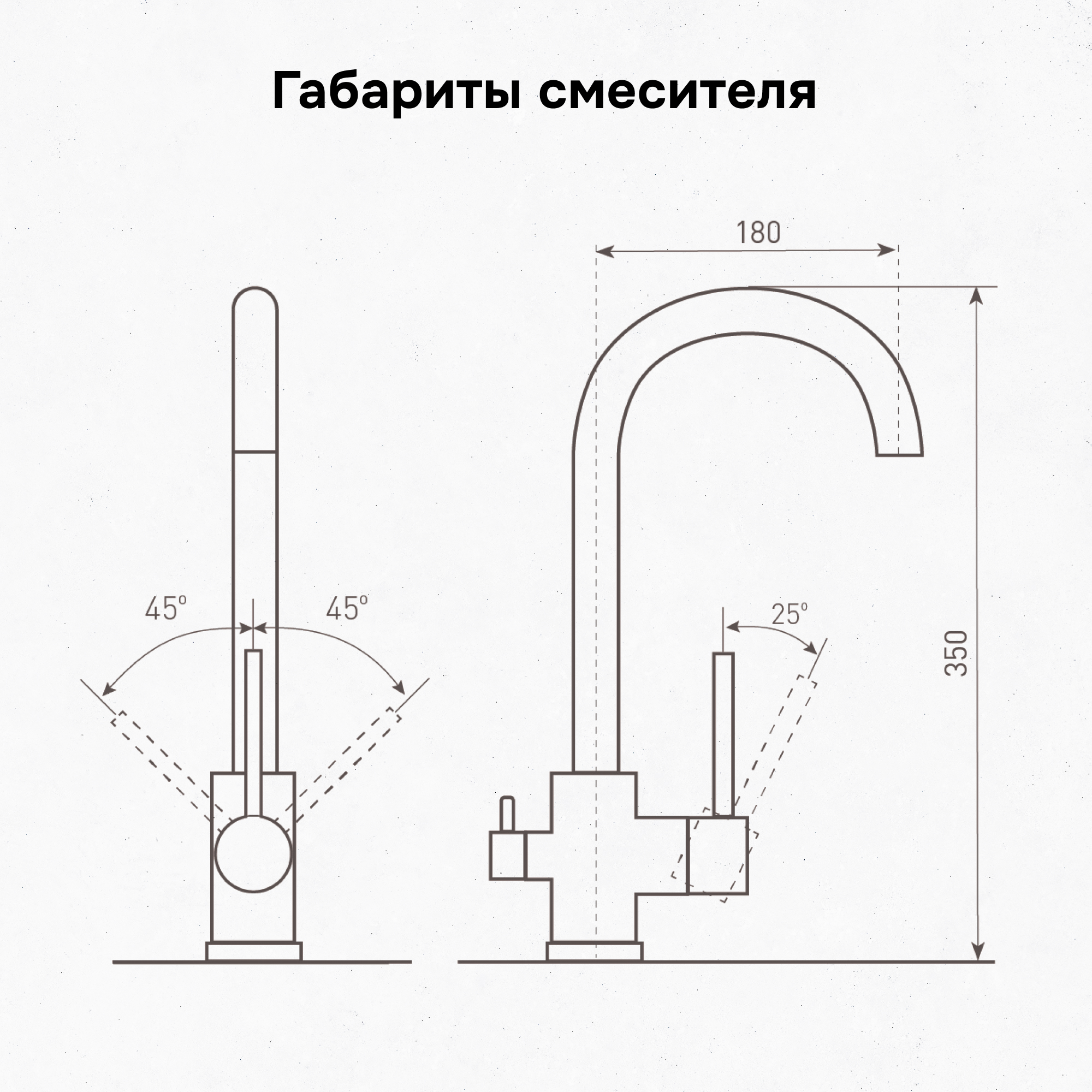 Габариты смесителя

180

45°

45°

25°

350