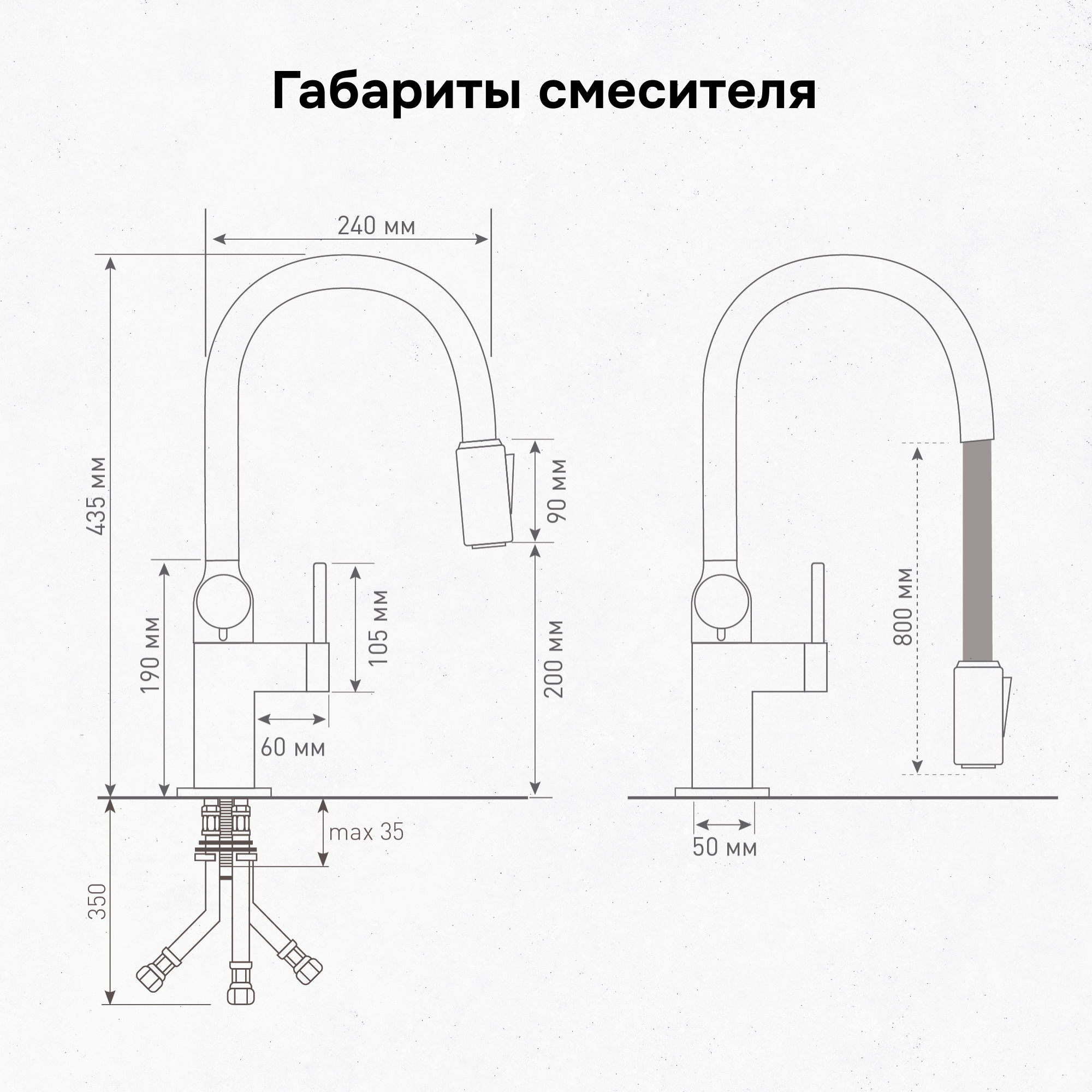 Габариты смесителя

240 мм

435 мм

90 мм

190 мм

105 мм

200 мм

60 мм

max 35

350

800 мм

50 мм