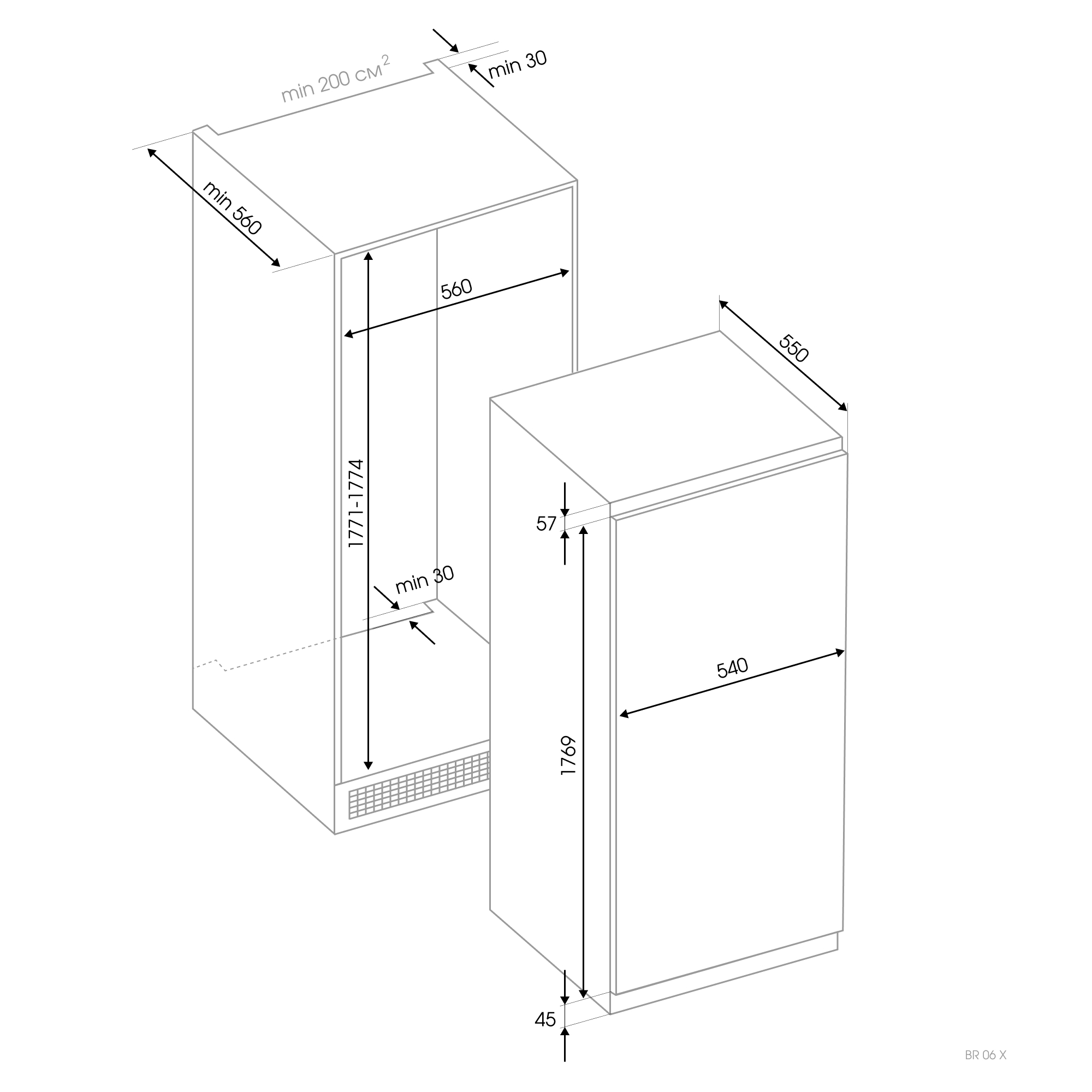 min 200 см$^2$

min 30

min 560

560

1771-1774

min 30

550

57

540

1769

45

BR 06 X