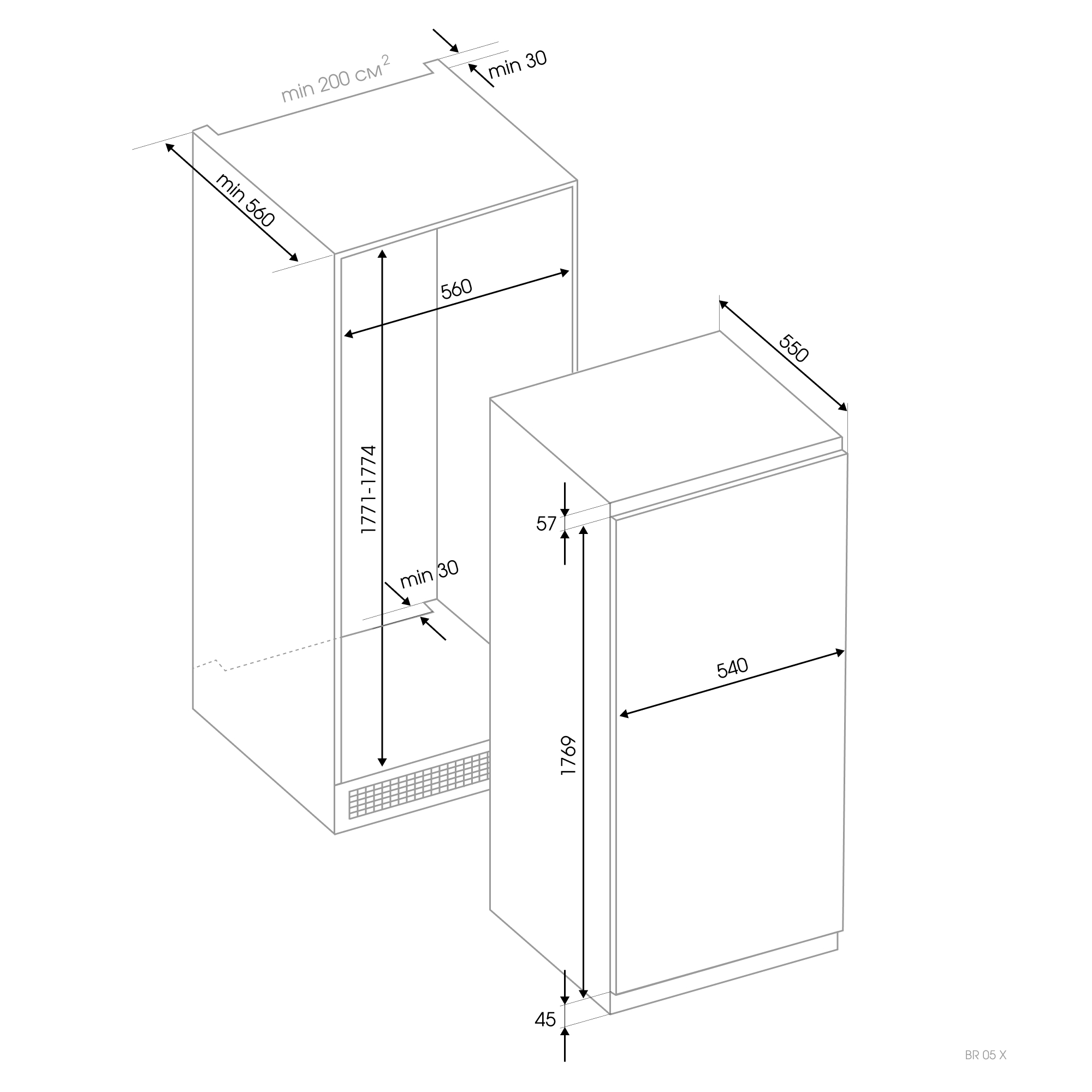 min 200 см$^2$

min 30

min 560

560

1771-1774

min 30

550

57

540

1769

45

BR 05 X