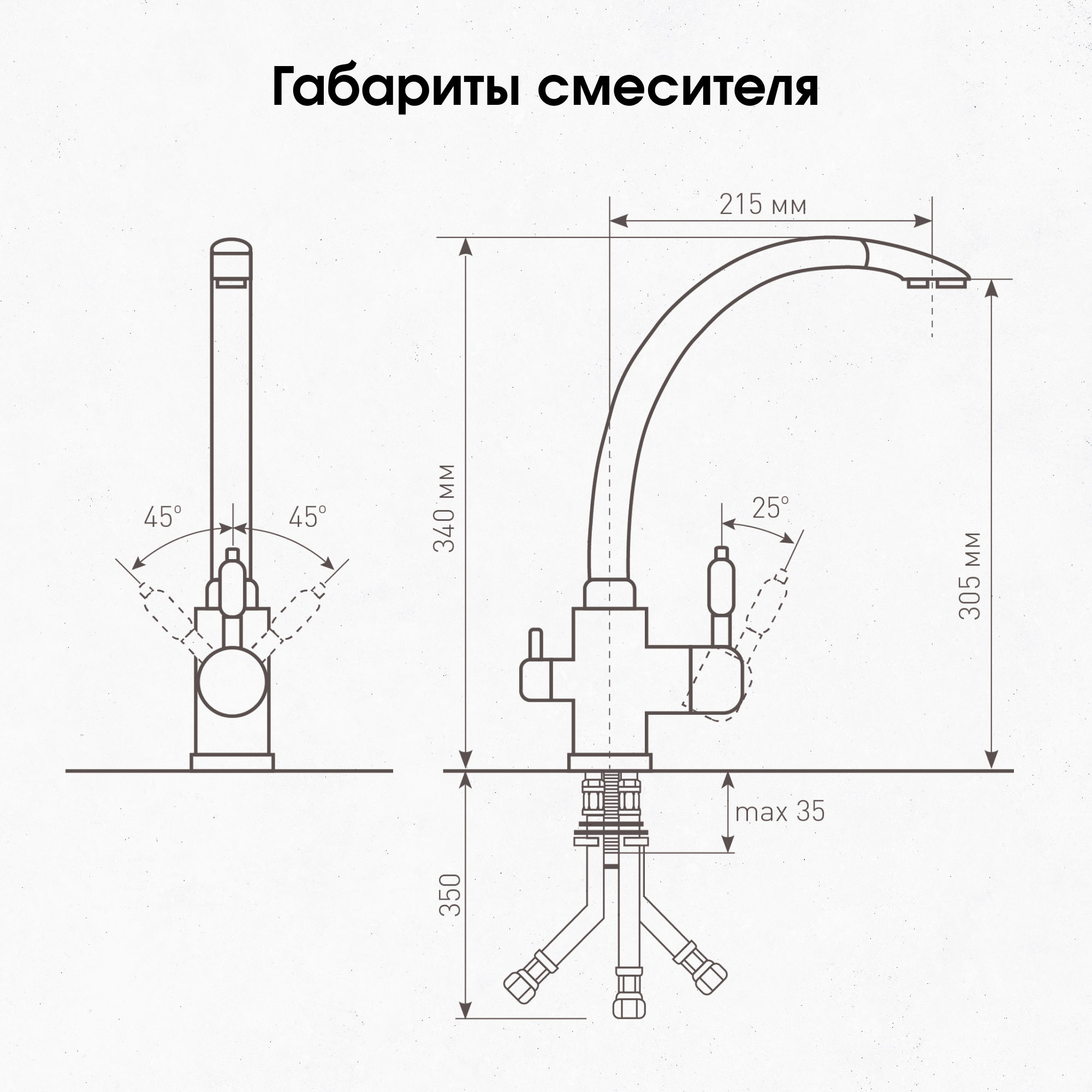 Габариты смесителя

45°

45°

215 мм

340 мм

25°

305 мм

max 35

350