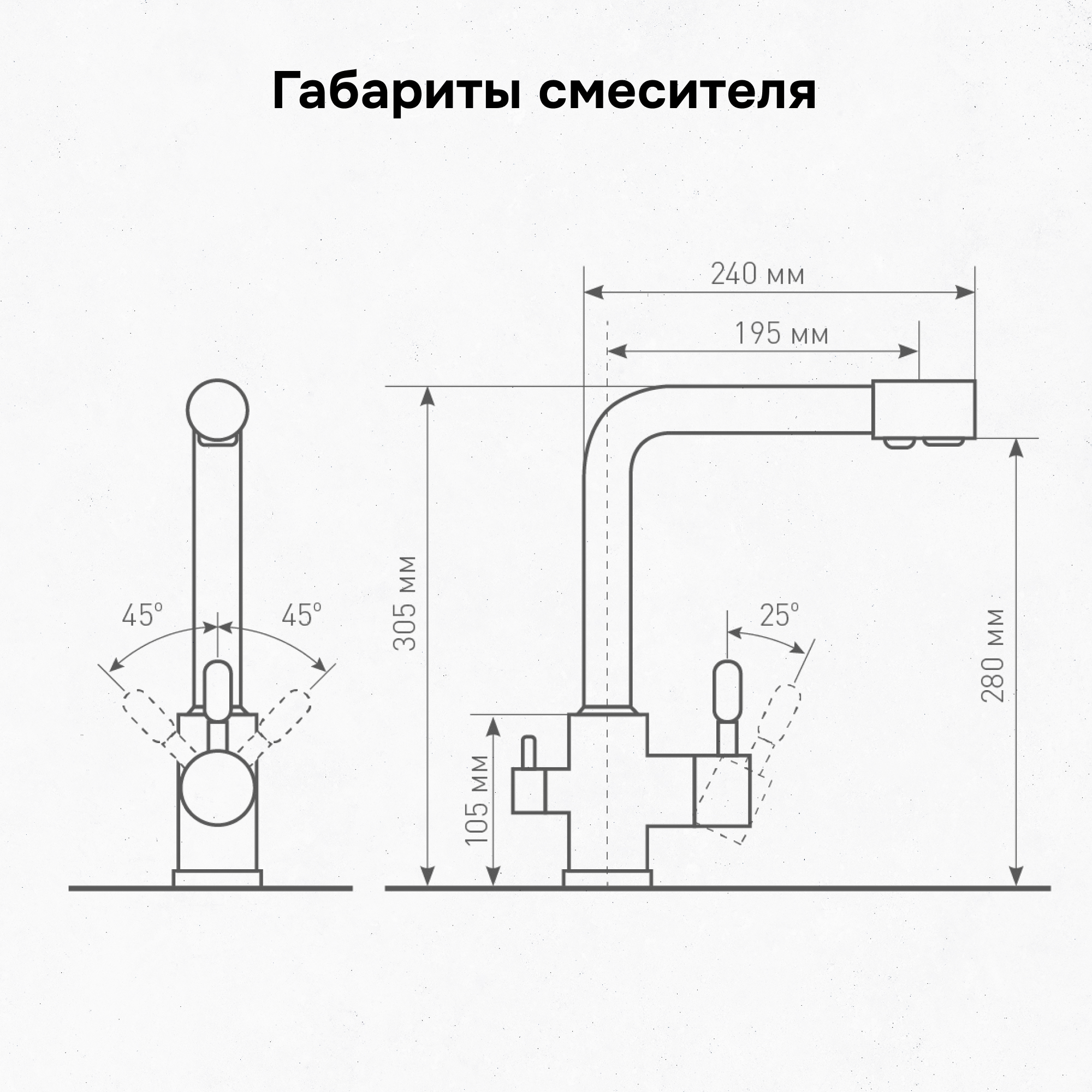 Габариты смесителя

45°

45°

240 мм

195 мм

305 мм

25°

280 мм

105 мм